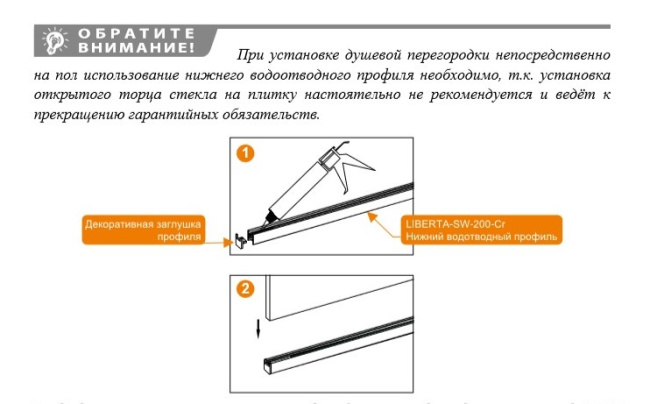 ОБРАТИТЕ ВНИМАНИЕ!

При установке душевой перегородки непосредственно на пол использование нижнего водоотводного профиля необходимо, т.к. установка открытого торца стекла на плитку настоятельно не рекомендуется и ведёт к прекращению гарантийных обязательств.

1

Декоративная заглушка профиля

LIBERTA-SW-200-Cr
Нижний водотводный профиль

2